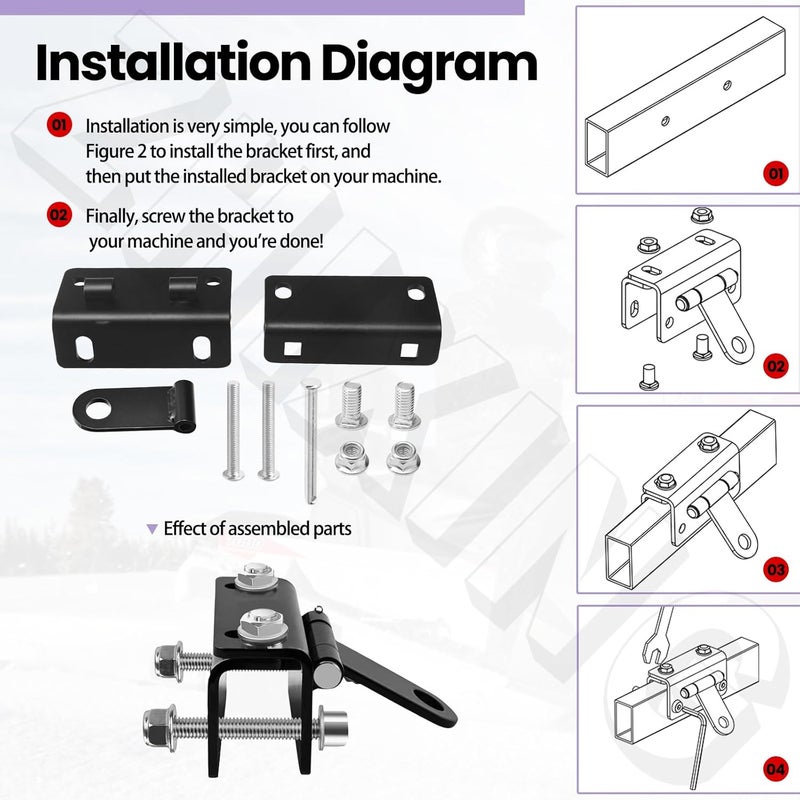 Installation Diagram

01 Installation is very simple, you can follow Figure 2 to install the bracket first, and then put the installed bracket on your machine.

02 Finally, screw the bracket to your machine and you're done!

▼ Effect of assembled parts

01

02

03

04